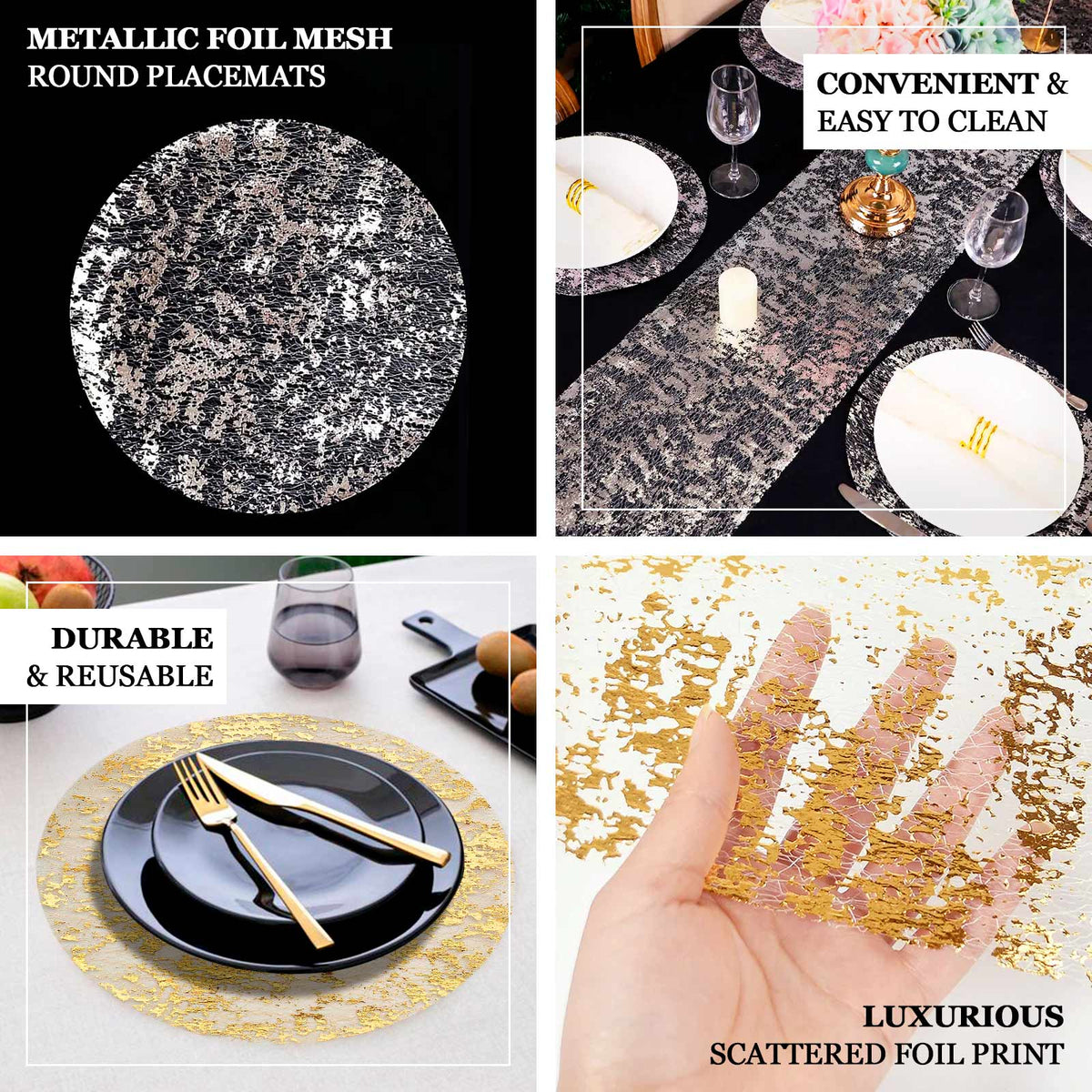 METALLIC FOIL MESH
ROUND PLACEMATS

CONVENIENT &
EASY TO CLEAN

DURABLE
& REUSABLE

LUXURIOUS
SCATTERED FOIL PRINT